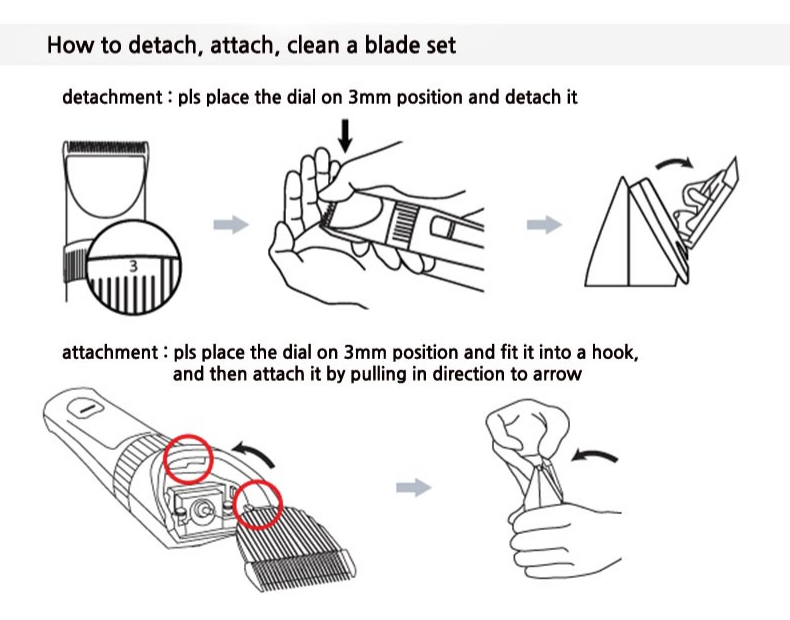 How to detach, attach, clean a blade set

detachment : pls place the dial on 3mm position and detach it

3

attachment : pls place the dial on 3mm position and fit it into a hook, and then attach it by pulling in direction to arrow